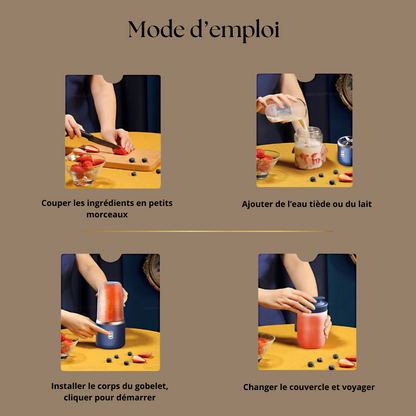 Mode d’emploi

Couper les ingrédients en petits morceaux

Ajouter de l’eau tiède ou du lait

Installer le corps du gobelet, cliquer pour démarrer

Changer le couvercle et voyager